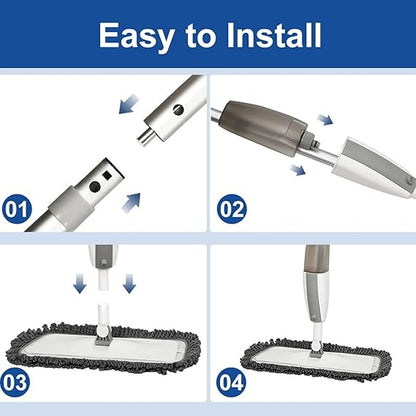 Easy to Install

01

02

03

04